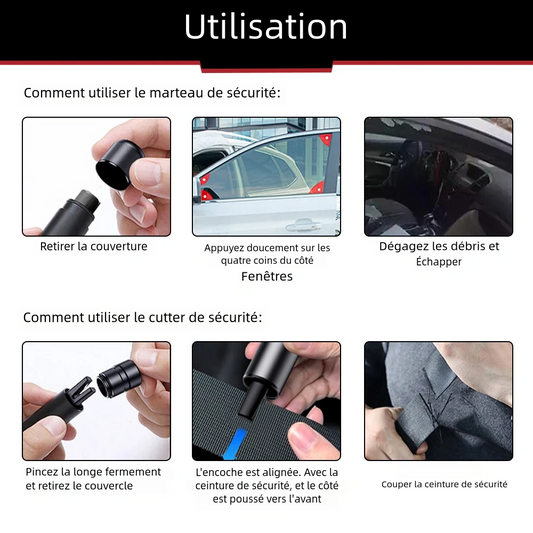 Utilisation

Comment utiliser le marteau de sécurité:

Retirer la couverture

Appuyez doucement sur les quatre coins du côté Fenêtres

Dégagez les débris et Échapper

Comment utiliser le cutter de sécurité:

Pincez la longe fermement et retirez le couvercle

L'encoche est alignée. Avec la ceinture de sécurité, et le côté est poussé vers l'avant

Couper la ceinture de sécurité