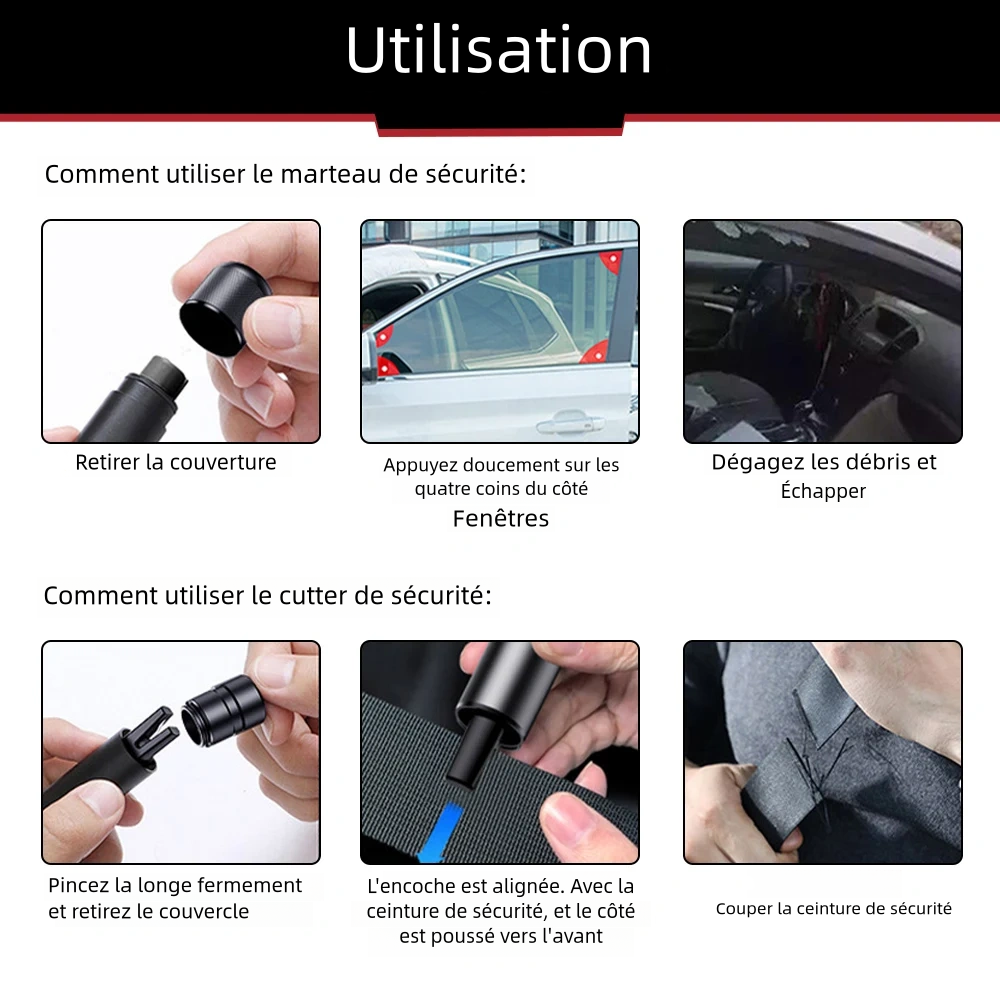 Utilisation

Comment utiliser le marteau de sécurité:

Retirer la couverture

Appuyez doucement sur les quatre coins du côté Fenêtres

Dégagez les débris et Échapper

Comment utiliser le cutter de sécurité:

Pincez la longe fermement et retirez le couvercle

L'encoche est alignée. Avec la ceinture de sécurité, et le côté est poussé vers l'avant

Couper la ceinture de sécurité