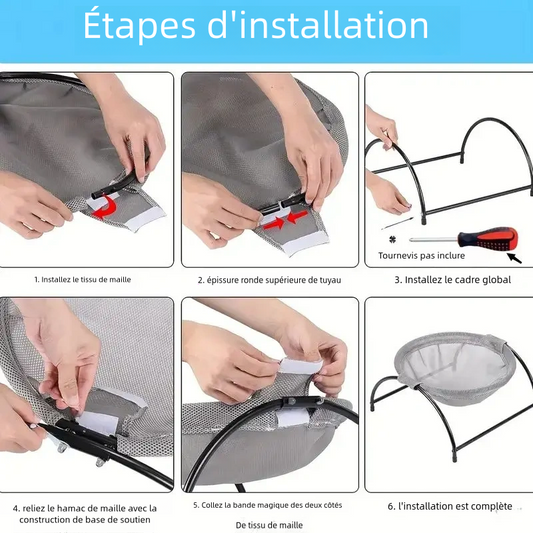 Étapes d'installation

Tournevis pas inclure

1. Installez le tissu de maille

2. épissure ronde supérieure de tuyau

3. Installez le cadre global

4. reliez le hamac de maille avec la construction de base de soutien

5. Collez la bande magique des deux côtés

De tissu de maille

6. l'installation est complète