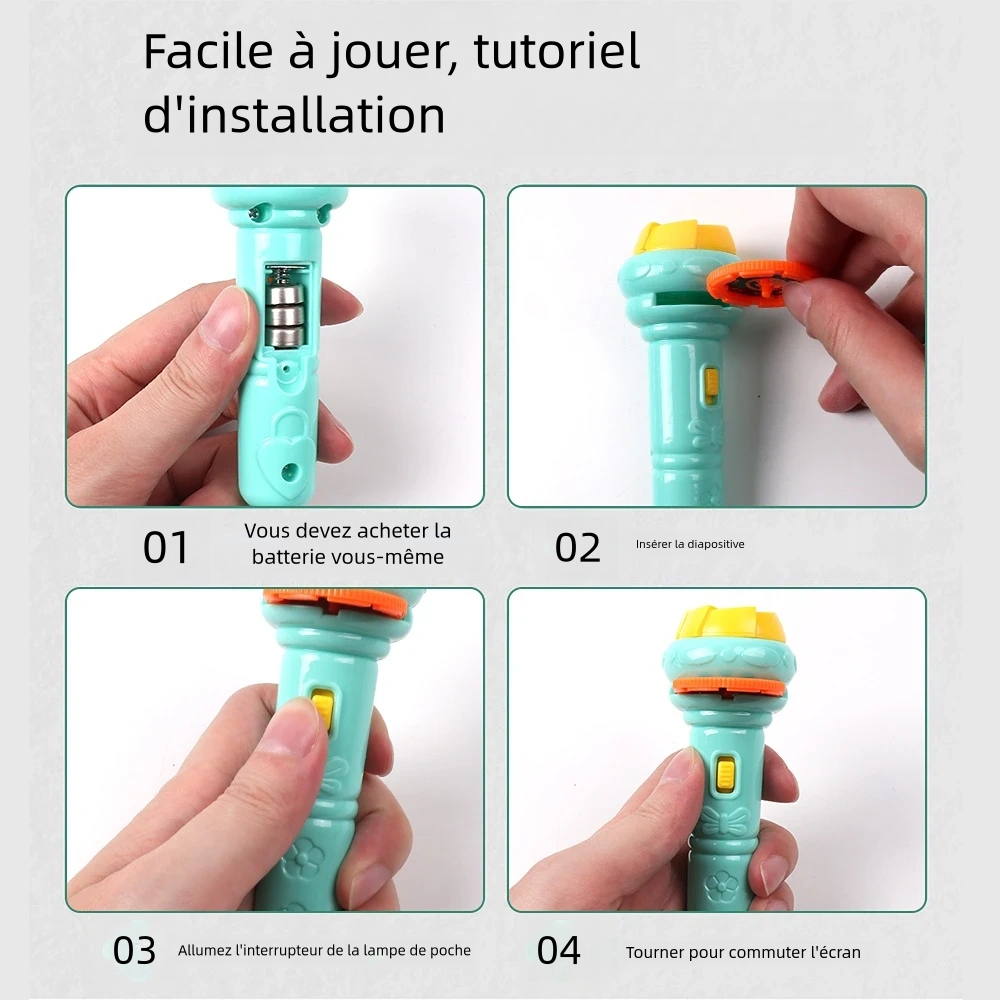 Facile à jouer, tutoriel d'installation

01 Vous devez acheter la batterie vous-même

02 Insérer la diapositive

03 Allumez l'interrupteur de la lampe de poche

04 Tourner pour commuter l'écran