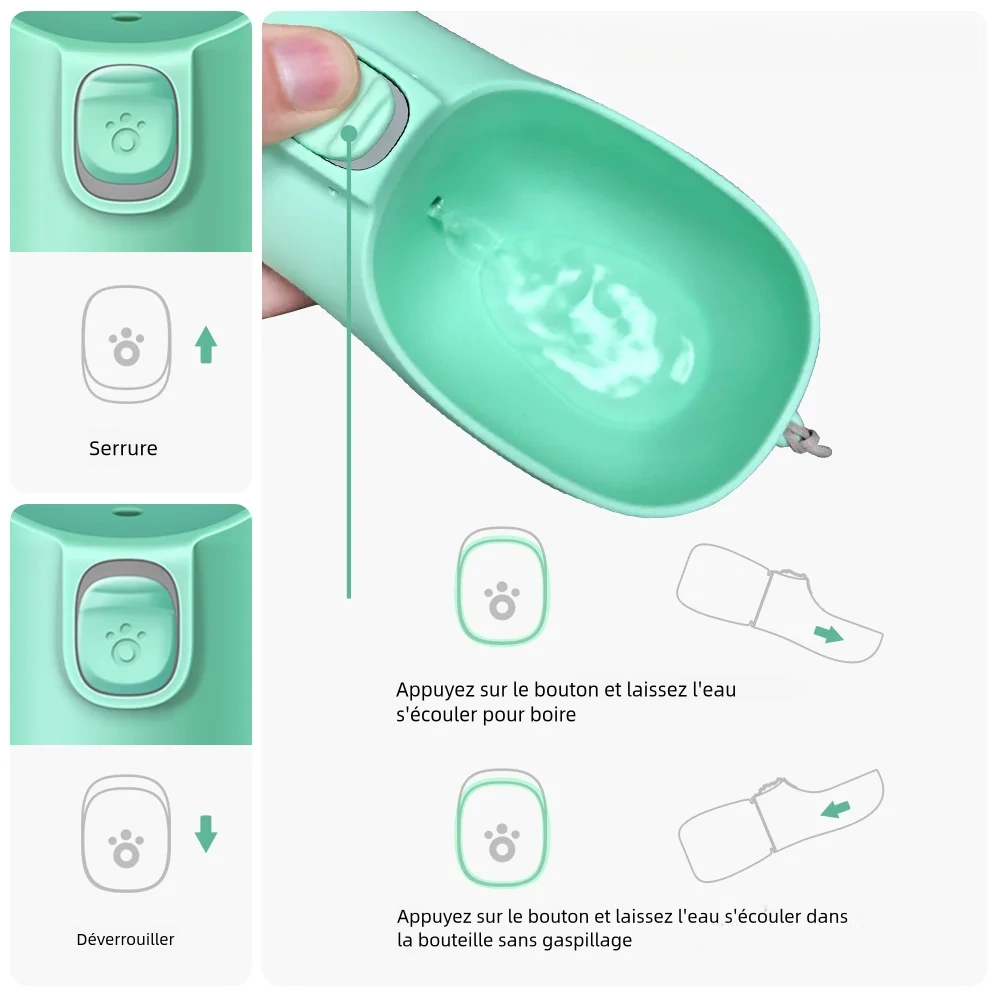 Serrure

Déverrouiller

Appuyez sur le bouton et laissez l'eau s'écouler pour boire

Appuyez sur le bouton et laissez l'eau s'écouler dans la bouteille sans gaspillage